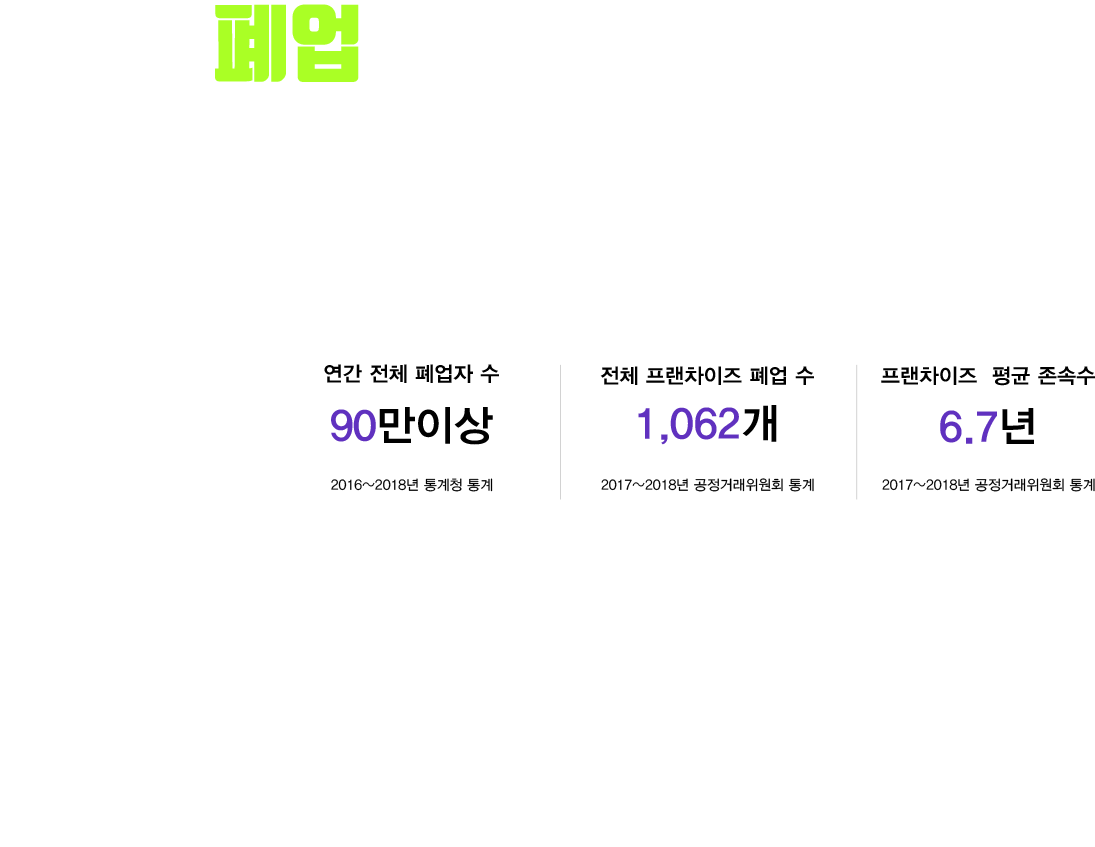 폐업

연간 전체 폐업자 수

90만이상

2016~2018년 통계청 통계

전체 프랜차이즈 폐업 수

1,062개

2017~2018년 공정거래위원회 통계

프랜차이즈 평균 존속수

6.7년

2017~2018년 공정거래위원회 통계